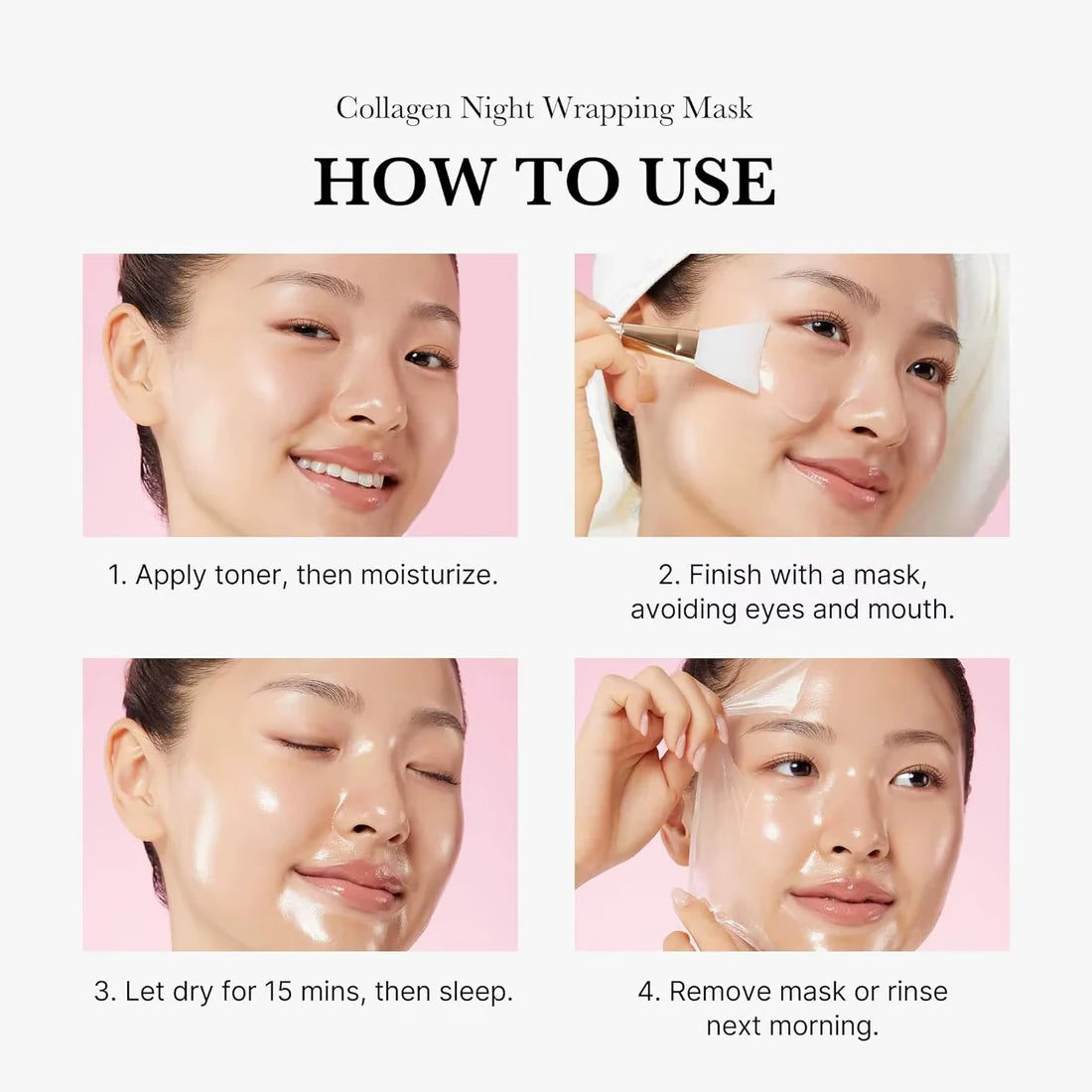 Collagen Night Wrapping Mask

HOW TO USE

1. Apply toner, then moisturize.

2. Finish with a mask, avoiding eyes and mouth.

3. Let dry for 15 mins, then sleep.

4. Remove mask or rinse next morning.